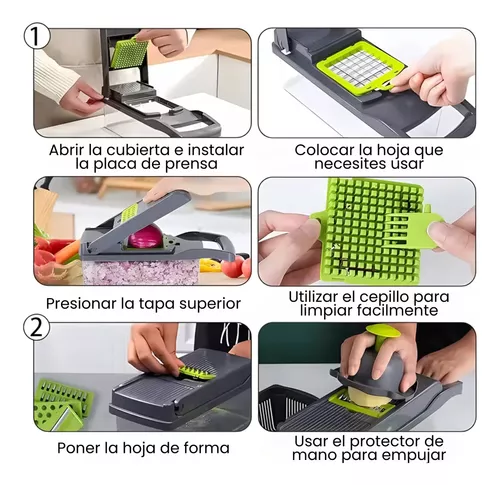 1

Abrir la cubierta e instalar la placa de prensa

Colocar la hoja que necesites usar

Presionar la tapa superior

Utilizar el cepillo para limpiar facilmente

2

Poner la hoja de forma

Usar el protector de mano para empujar